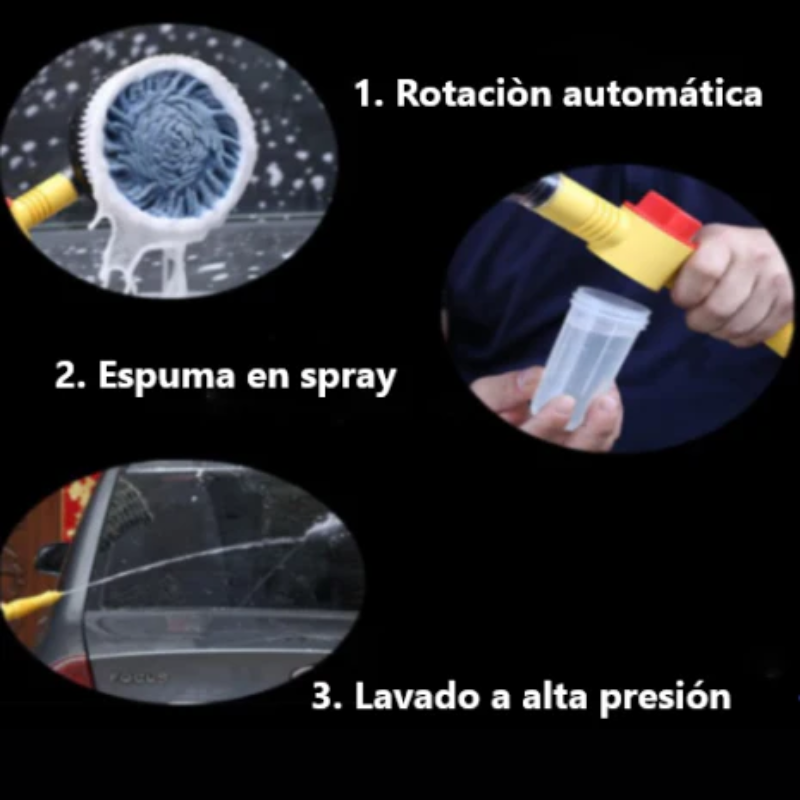 1. Rotaciòn automática

2. Espuma en spray

3. Lavado a alta presión